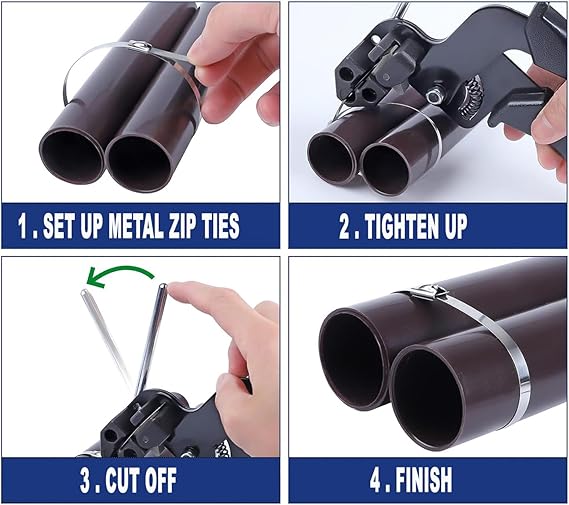 1 . SET UP METAL ZIP TIES

2 . TIGHTEN UP

3 . CUT OFF

4 . FINISH