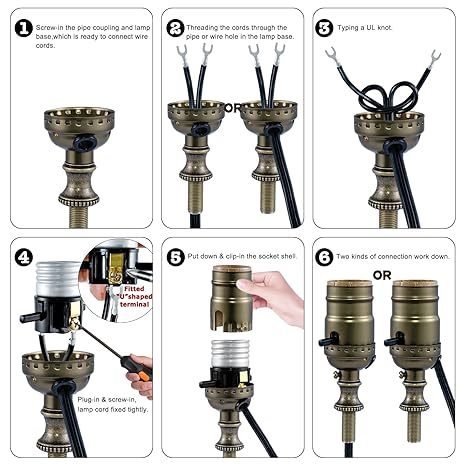 1 Screw-in the pipe coupling and lamp base,which is ready to connect wire cords.

2 Threading the cords through the pipe or wire hole in the lamp base.

OR

3 Typing a UL knot.

4

Fitted "U"shaped terminal

Plug-in & screw-in, lamp cord fixed tightly.

5 Put down & clip-in the socket shell.

6 Two kinds of connection work down.

OR