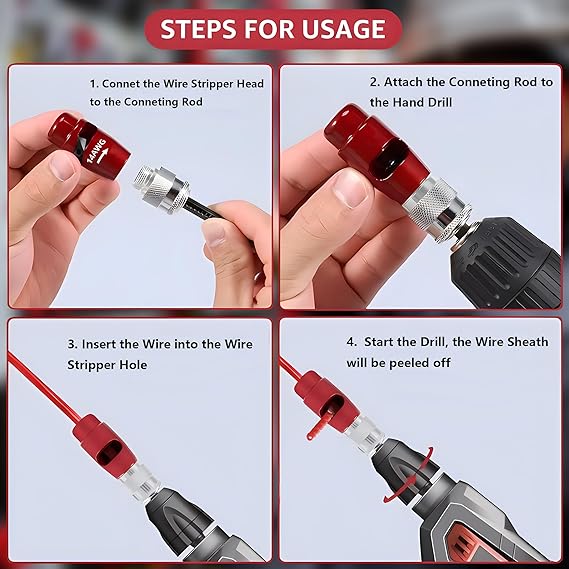 STEPS FOR USAGE

1. Connet the Wire Stripper Head to the Conneting Rod

14AWG

2. Attach the Conneting Rod to the Hand Drill

3. Insert the Wire into the Wire Stripper Hole

4. Start the Drill, the Wire Sheath will be peeled off