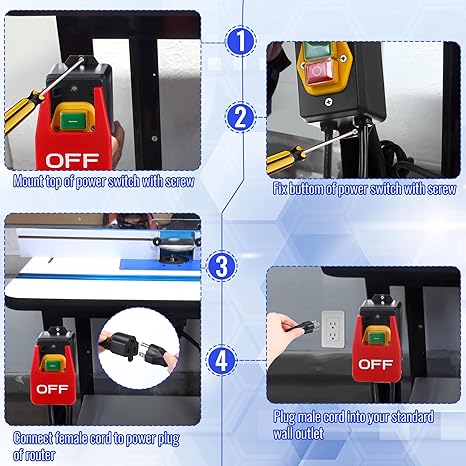 1

OFF

Mount top of power switch with screw

2

Fix buttom of power switch with screw

3

OFF

Connect female cord to power plug of router

4

OFF

Plug male cord into your standard wall outlet